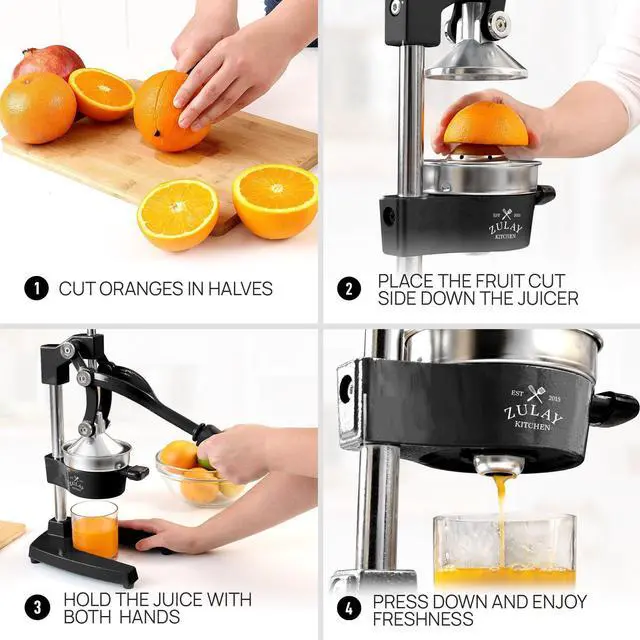 1 CUT ORANGES IN HALVES

EST 2015 ZULAY KITCHEN

2 PLACE THE FRUIT CUT SIDE DOWN THE JUICER

ZULAY

3 HOLD THE JUICE WITH BOTH HANDS

EST 2015 ZULAY KITCHEN

4 PRESS DOWN AND ENJOY FRESHNESS