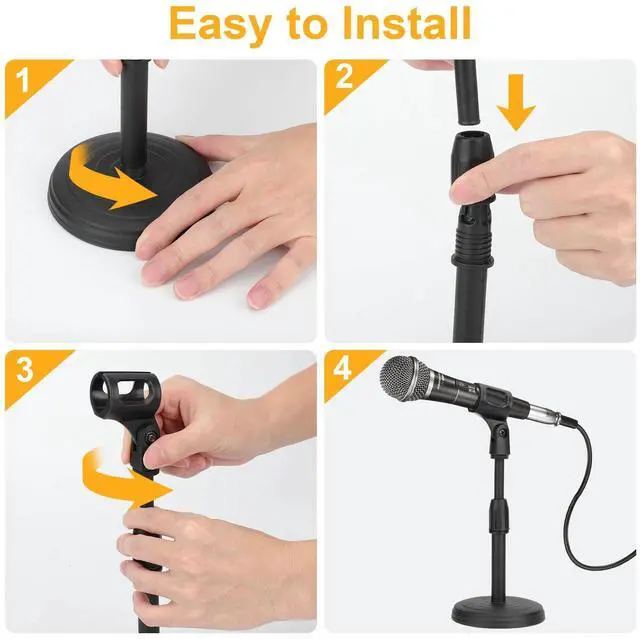 Easy to Install

1

2

3

4