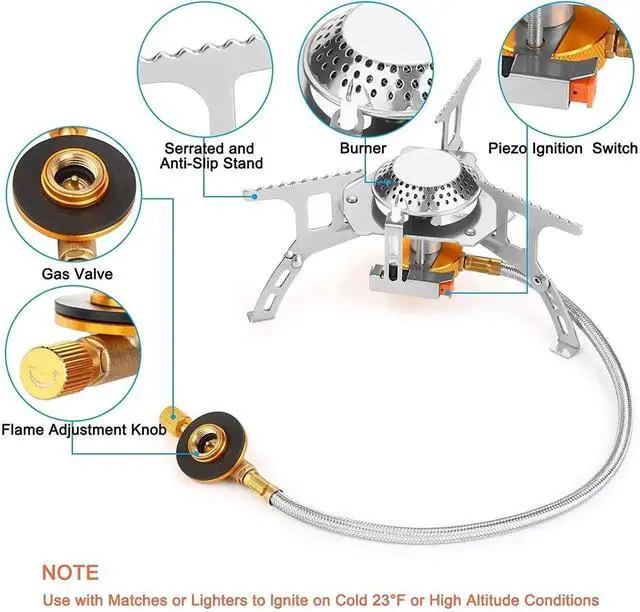 Serrated and Anti-Slip Stand

Burner

Piezo Ignition Switch

Gas Valve

Flame Adjustment Knob

NOTE

Use with Matches or Lighters to Ignite on Cold 23°F or High Altitude Conditions