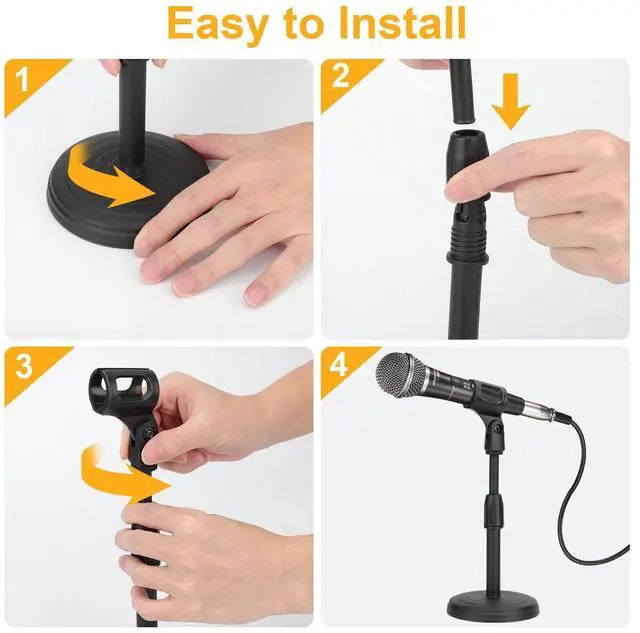 Easy to Install

1

2

3

4