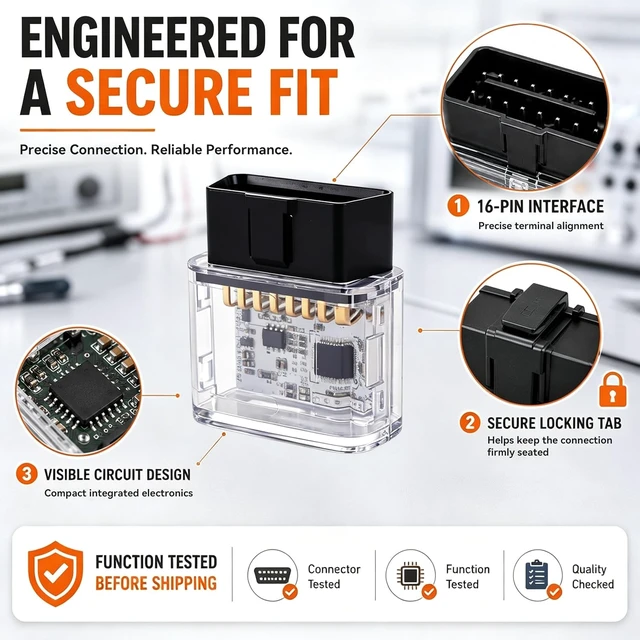 ENGINEERED FOR A SECURE FIT

Precise Connection. Reliable Performance.

1 16-PIN INTERFACE
Precise terminal alignment

2 SECURE LOCKING TAB
Helps keep the connection firmly seated

3 VISIBLE CIRCUIT DESIGN
Compact integrated electronics

FUNCTION TESTED BEFORE SHIPPING

Connector Tested

Function Tested

Quality Checked