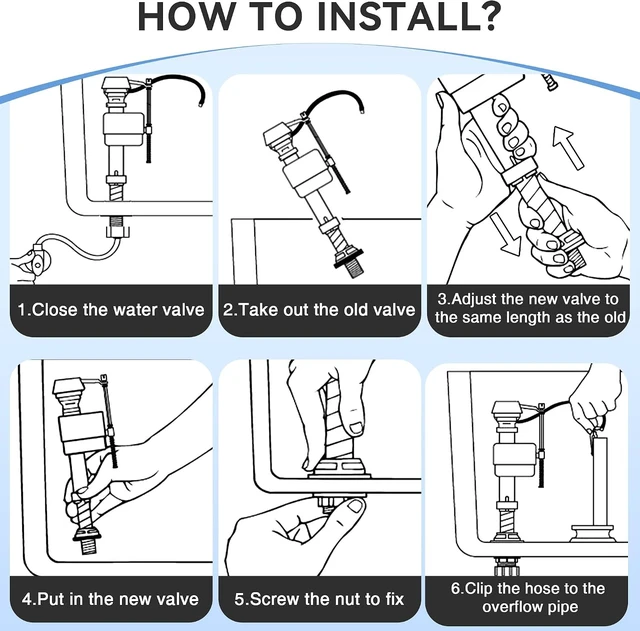 HOW TO INSTALL?

1.Close the water valve

2.Take out the old valve

3.Adjust the new valve to the same length as the old

4.Put in the new valve

5.Screw the nut to fix

6.Clip the hose to the overflow pipe