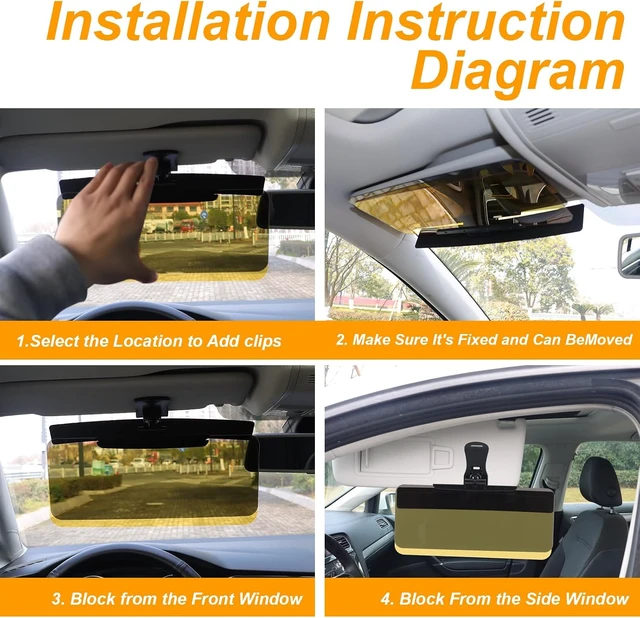 Installation Instruction Diagram

1.Select the Location to Add clips

2. Make Sure It's Fixed and Can BeMoved

3. Block from the Front Window

4. Block From the Side Window