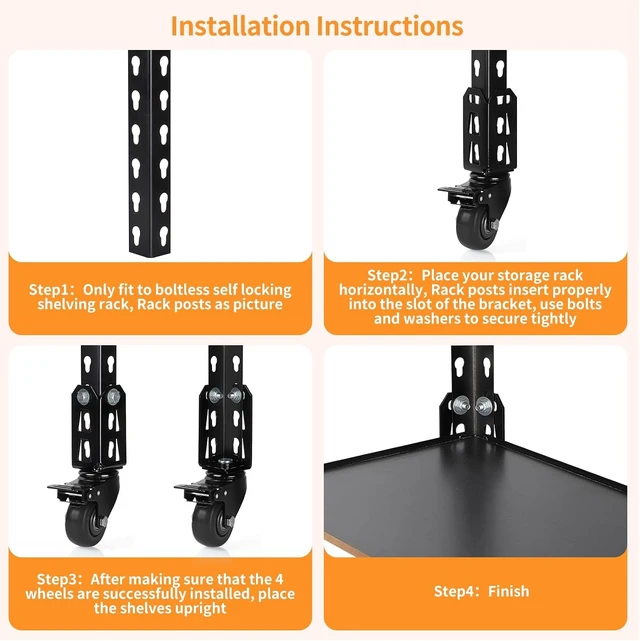 Installation Instructions

Step1: Only fit to boltless self locking shelving rack, Rack posts as picture

Step2: Place your storage rack horizontally, Rack posts insert properly into the slot of the bracket, use bolts and washers to secure tightly

Step3: After making sure that the 4 wheels are successfully installed, place the shelves upright

Step4: Finish