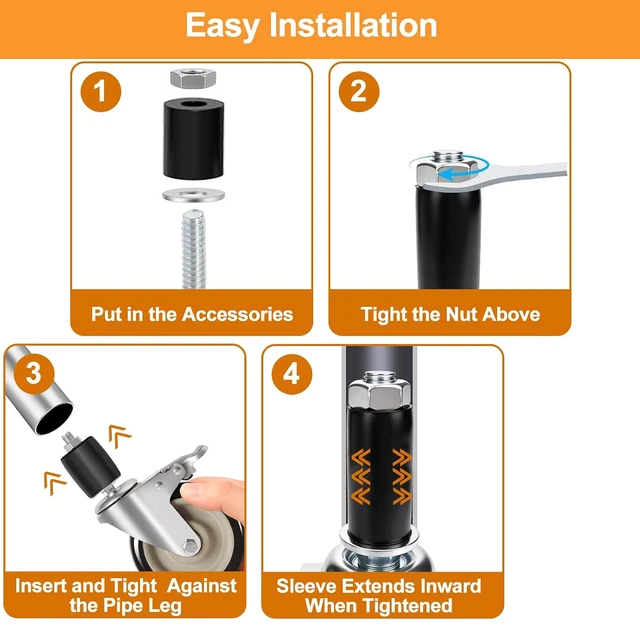 Easy Installation

1

Put in the Accessories

2

Tight the Nut Above

3

Insert and Tight Against the Pipe Leg

4

Sleeve Extends Inward When Tightened