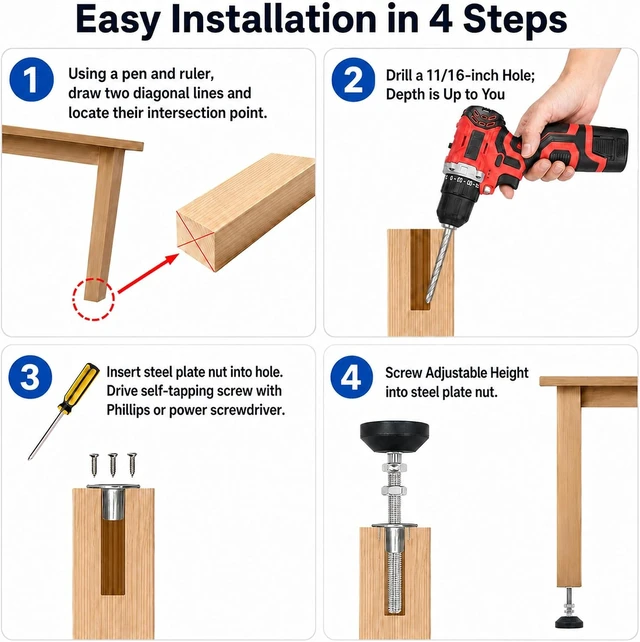 Easy Installation in 4 Steps

1 Using a pen and ruler, draw two diagonal lines and locate their intersection point.

2 Drill a 11/16-inch Hole; Depth is Up to You

3 Insert steel plate nut into hole. Drive self-tapping screw with Phillips or power screwdriver.

4 Screw Adjustable Height into steel plate nut.