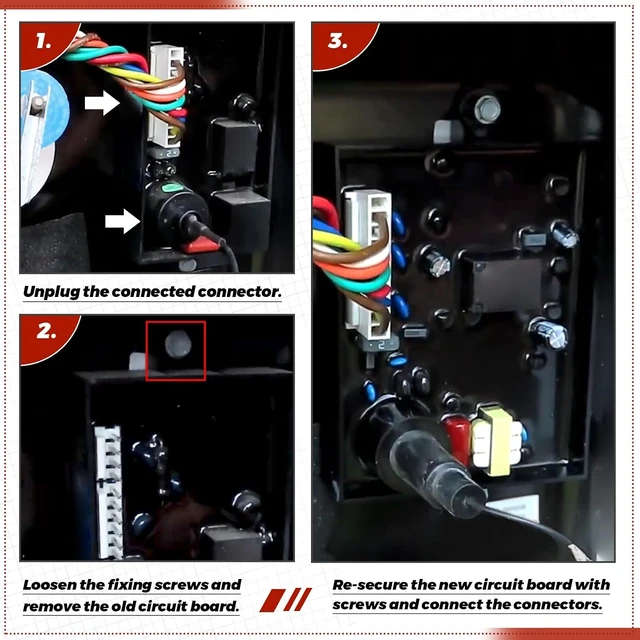 1.

Unplug the connected connector.

2.

Loosen the fixing screws and remove the old circuit board.

3.

Re-secure the new circuit board with screws and connect the connectors.