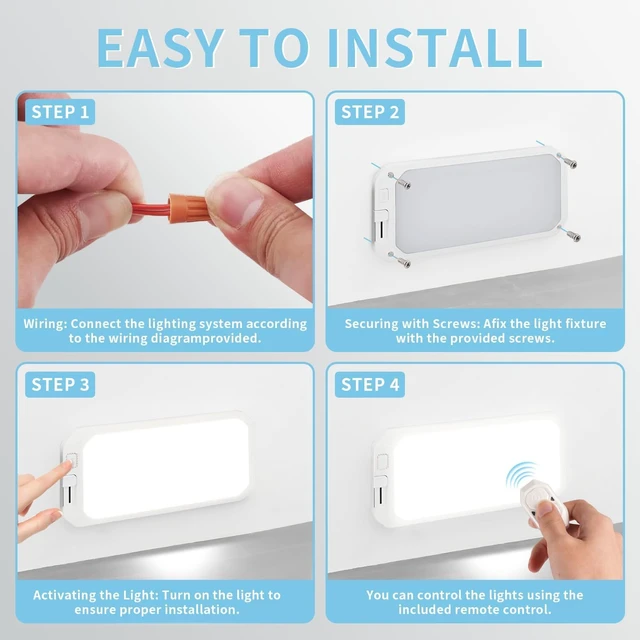 EASY TO INSTALL

STEP 1

Wiring: Connect the lighting system according to the wiring diagramprovided.

STEP 2

Securing with Screws: Afix the light fixture with the provided screws.

STEP 3

Activating the Light: Turn on the light to ensure proper installation.

STEP 4

You can control the lights using the included remote control.