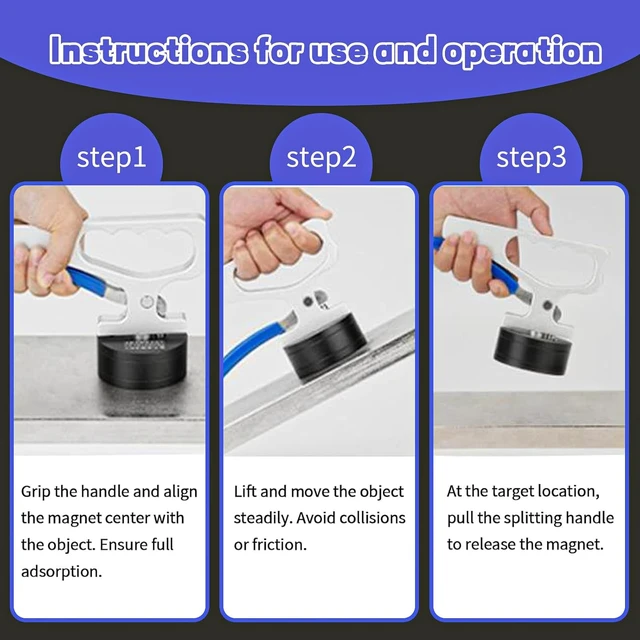 Instructions for use and operation

step1

Grip the handle and align the magnet center with the object. Ensure full adsorption.

step2

Lift and move the object steadily. Avoid collisions or friction.

step3

At the target location, pull the splitting handle to release the magnet.