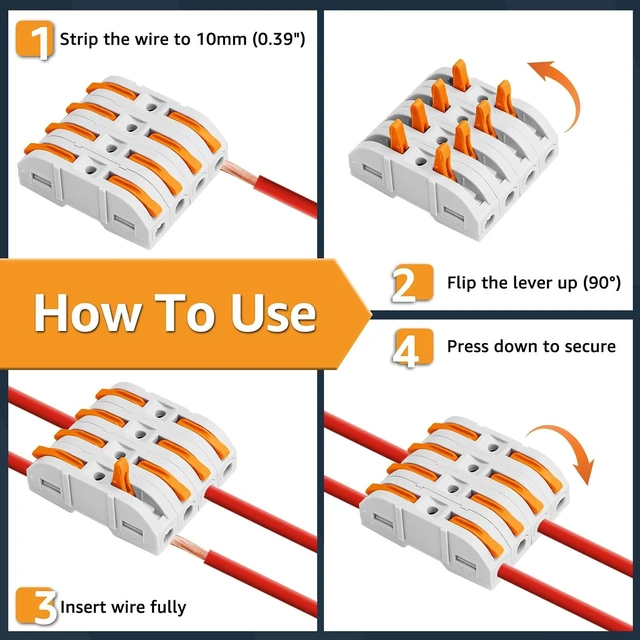 1 Strip the wire to 10mm (0.39")

2 Flip the lever up (90°)

How To Use

4 Press down to secure

3 Insert wire fully