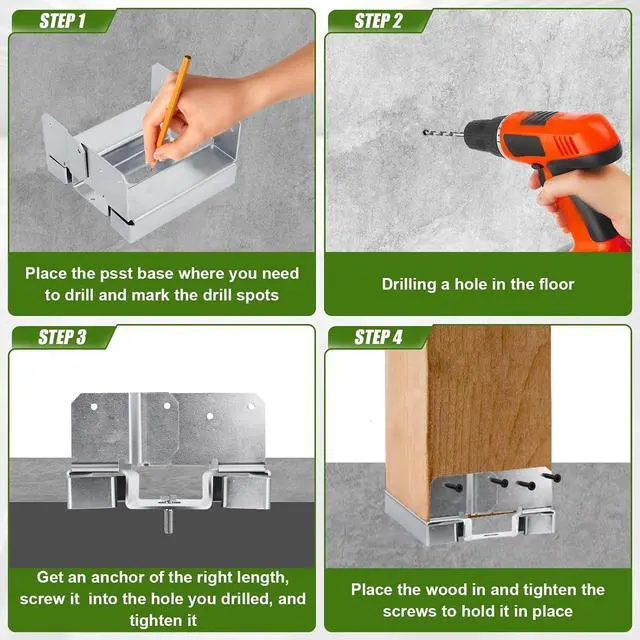 STEP 1

Place the psst base where you need to drill and mark the drill spots

STEP 2

Drilling a hole in the floor

STEP 3

Get an anchor of the right length, screw it into the hole you drilled, and tighten it

STEP 4

Place the wood in and tighten the screws to hold it in place