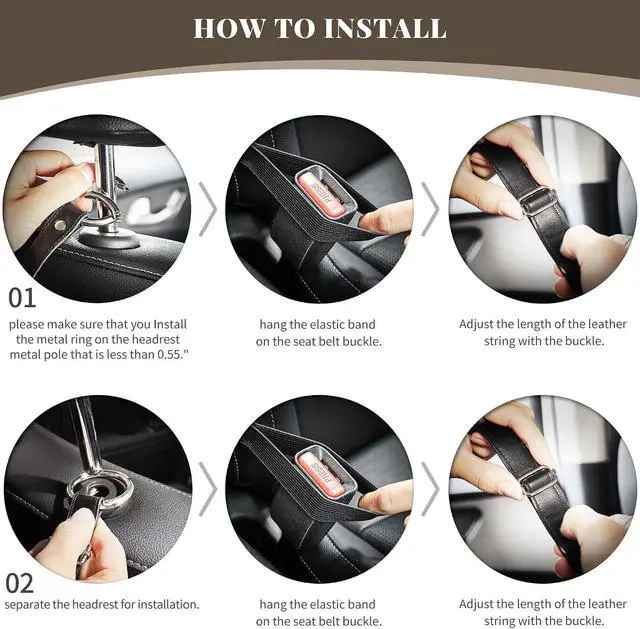 HOW TO INSTALL

press

01

please make sure that you Install the metal ring on the headrest metal pole that is less than 0.55."

hang the elastic band on the seat belt buckle.

Adjust the length of the leather string with the buckle.

press

02

separate the headrest for installation.

hang the elastic band on the seat belt buckle.

Adjust the length of the leather string with the buckle.