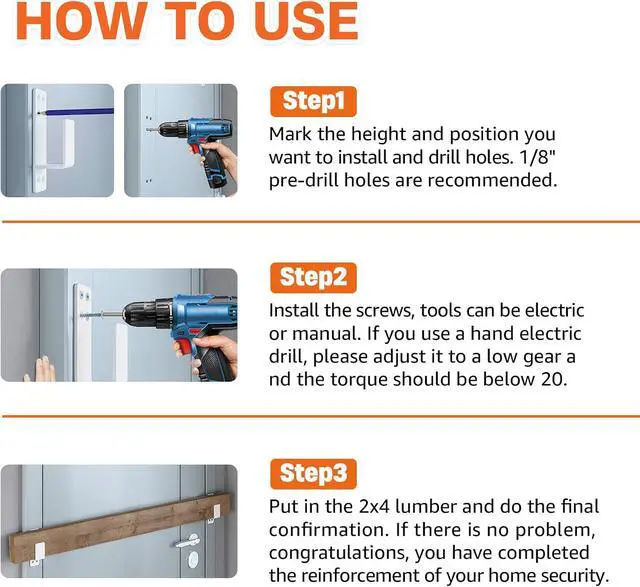 HOW TO USE

Step1

Mark the height and position you want to install and drill holes. 1/8" pre-drill holes are recommended.

Step2

Install the screws, tools can be electric or manual. If you use a hand electric drill, please adjust it to a low gear a nd the torque should be below 20.

Step3

Put in the 2x4 lumber and do the final confirmation. If there is no problem, congratulations, you have completed the reinforcement of your home security.