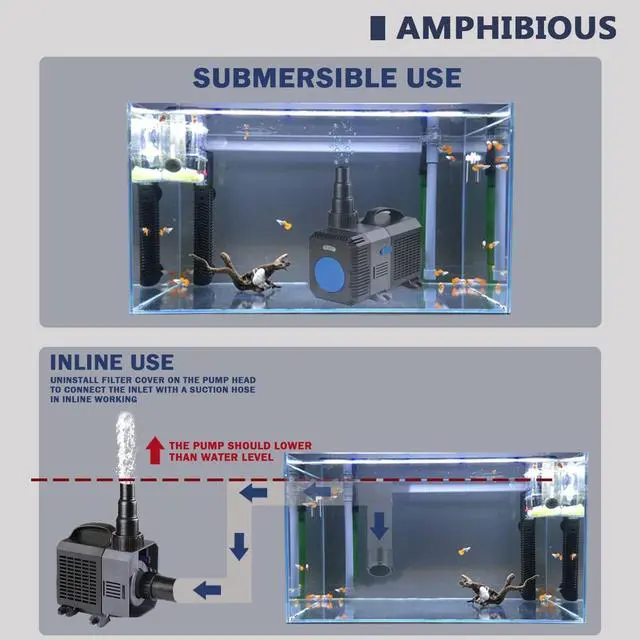 AMPHIBIOUS

SUBMERSIBLE USE

INLINE USE

UNINSTALL FILTER COVER ON THE PUMP HEAD TO CONNECT THE INLET WITH A SUCTION HOSE IN INLINE WORKING

THE PUMP SHOULD LOWER THAN WATER LEVEL