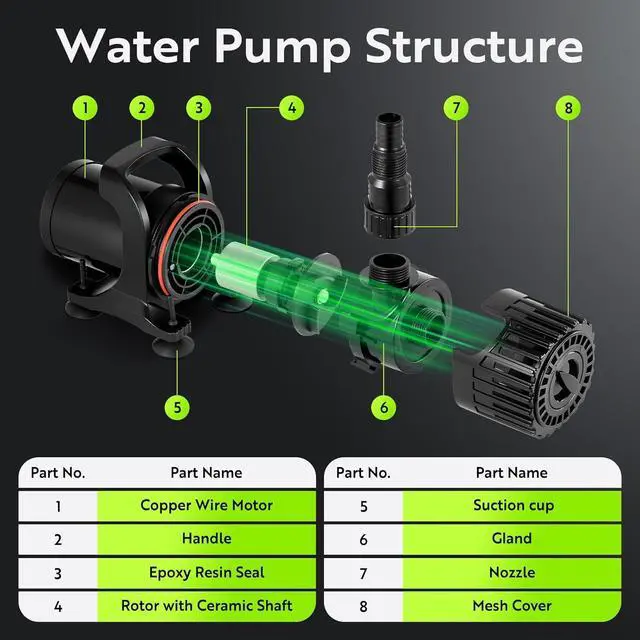 Water Pump Structure

1
2
3
4
7
8
5
6

| Part No. | Part Name |
|---|---|
| 1 | Copper Wire Motor |
| 2 | Handle |
| 3 | Epoxy Resin Seal |
| 4 | Rotor with Ceramic Shaft |

| Part No. | Part Name |
|---|---|
| 5 | Suction cup |
| 6 | Gland |
| 7 | Nozzle |
| 8 | Mesh Cover |