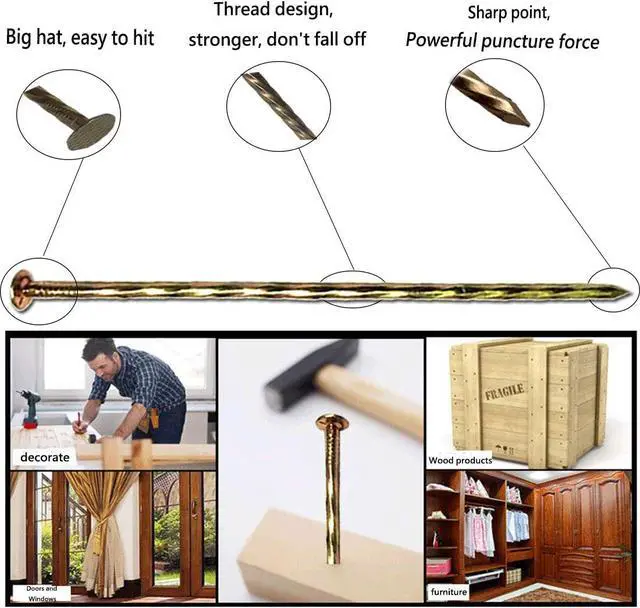 Big hat, easy to hit

Thread design, stronger, don't fall off

Sharp point, Powerful puncture force

decorate

FRAGILE

Wood products

Doors and Windows

furniture