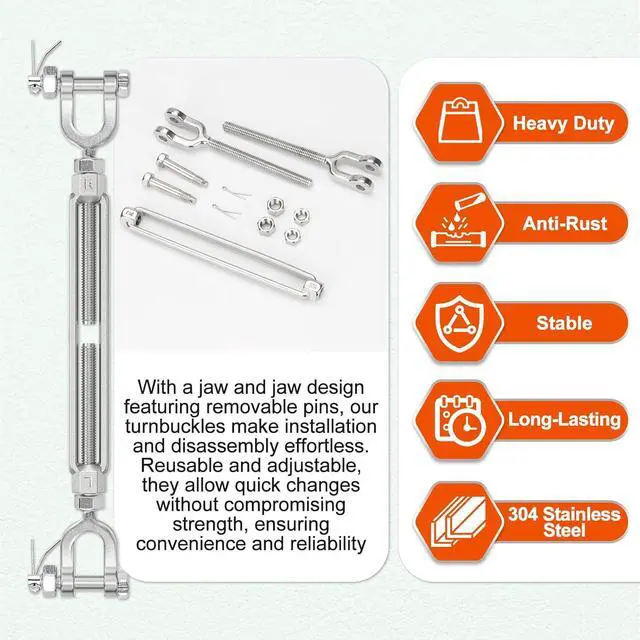 R

L

With a jaw and jaw design featuring removable pins, our turnbuckles make installation and disassembly effortless. Reusable and adjustable, they allow quick changes without compromising strength, ensuring convenience and reliability

Heavy Duty

Anti-Rust

Stable

Long-Lasting

304 Stainless Steel