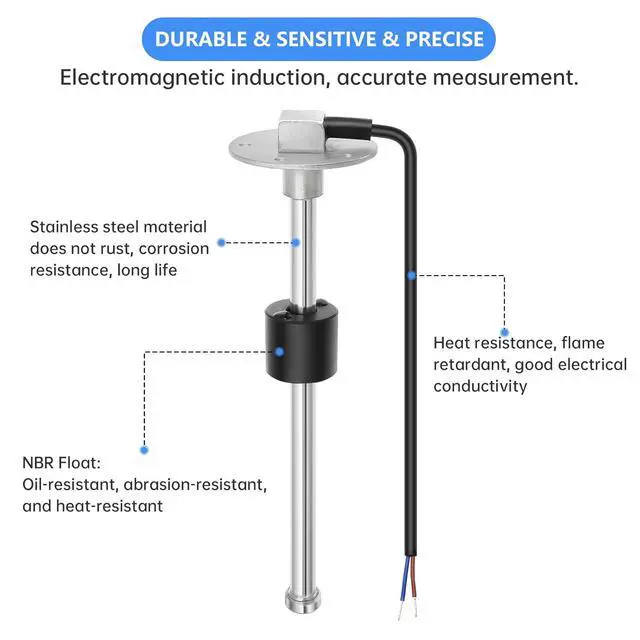 DURABLE & SENSITIVE & PRECISE

Electromagnetic induction, accurate measurement.

Stainless steel material does not rust, corrosion resistance, long life

Heat resistance, flame retardant, good electrical conductivity

NBR Float:
Oil-resistant, abrasion-resistant, and heat-resistant