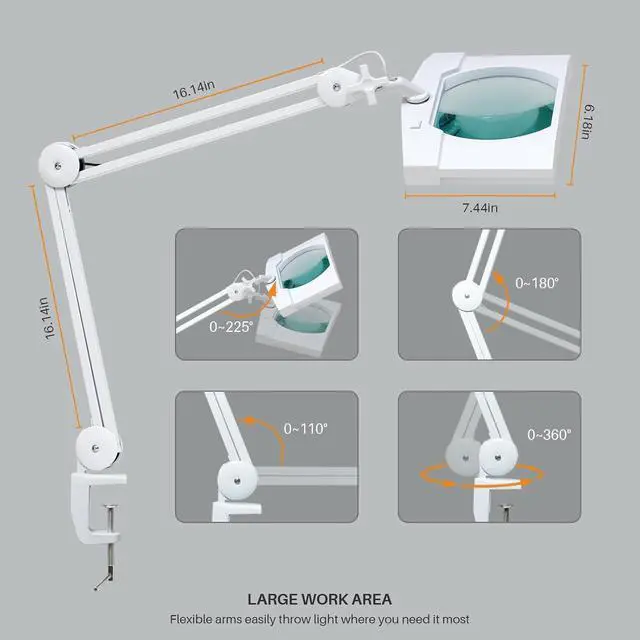 16.14in

6.18in

7.44in

16.14in

0~225°

0~180°

0~110°

0~360°

LARGE WORK AREA

Flexible arms easily throw light where you need it most