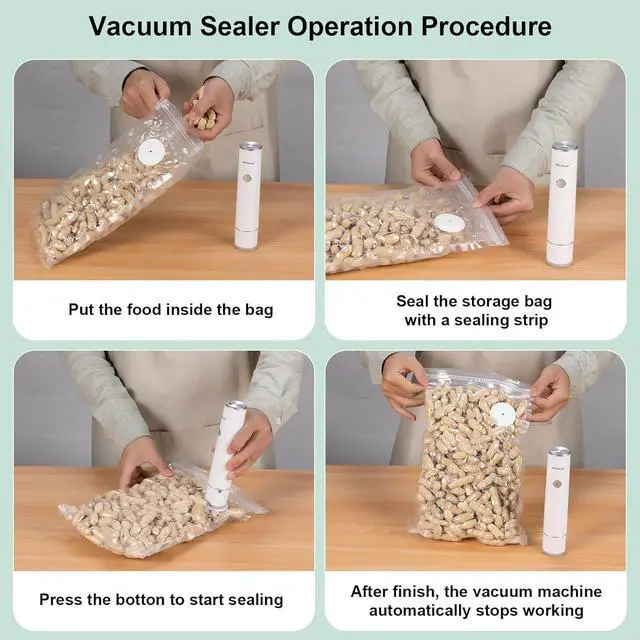 Vacuum Sealer Operation Procedure

Put the food inside the bag

Seal the storage bag with a sealing strip

Press the botton to start sealing

After finish, the vacuum machine automatically stops working