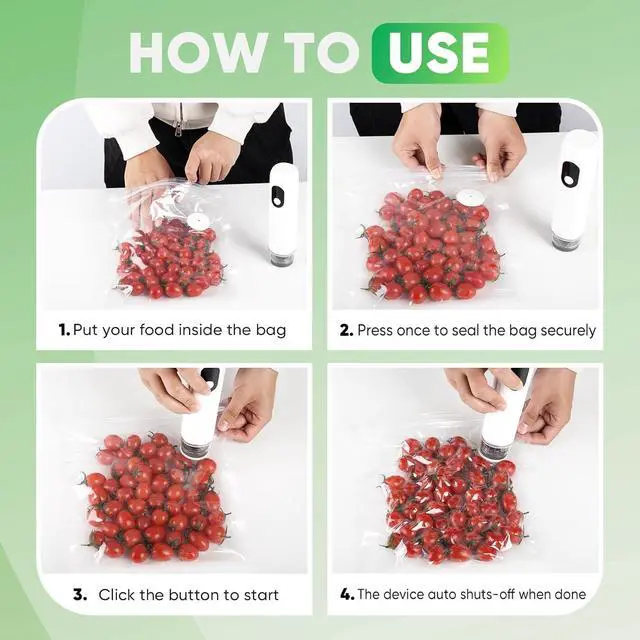 HOW TO USE

1. Put your food inside the bag

2. Press once to seal the bag securely

3. Click the button to start

4. The device auto shuts-off when done