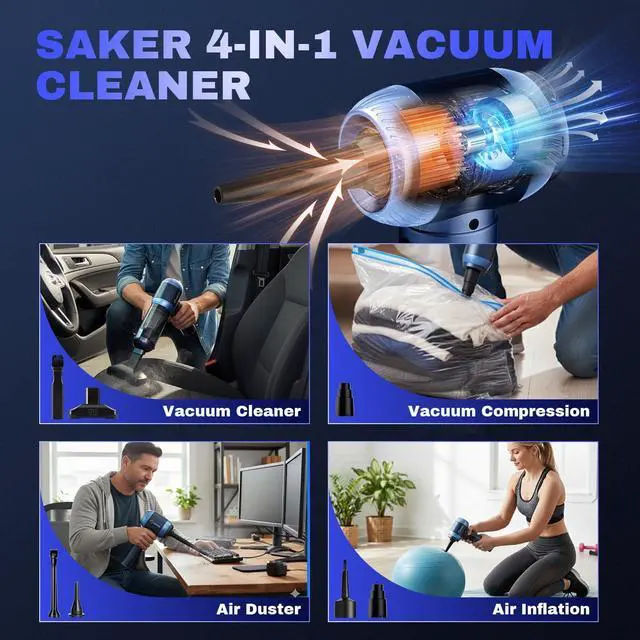 SAKER 4-IN-1 VACUUM CLEANER

Vacuum Cleaner

Vacuum Compression

Air Duster

Air Inflation