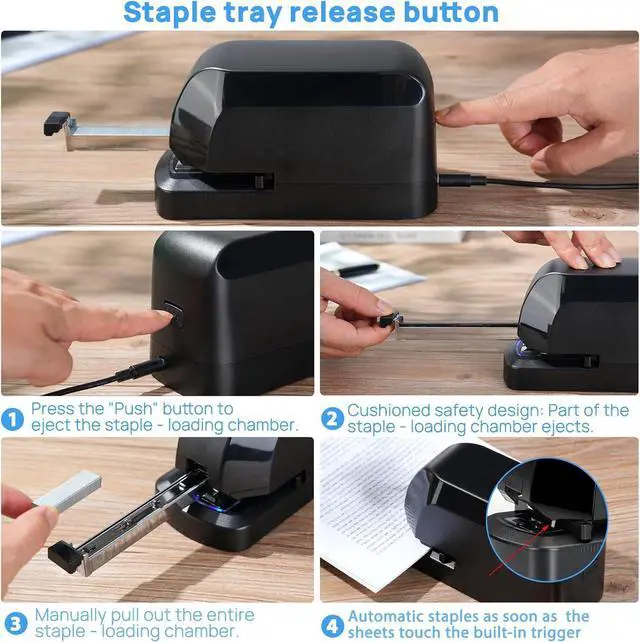 Staple tray release button

1 Press the "Push" button to eject the staple - loading chamber.

2 Cushioned safety design: Part of the staple - loading chamber ejects.

3 Manually pull out the entire staple - loading chamber.

4 Automatic staples as soon as the sheets touch the built-in trigger