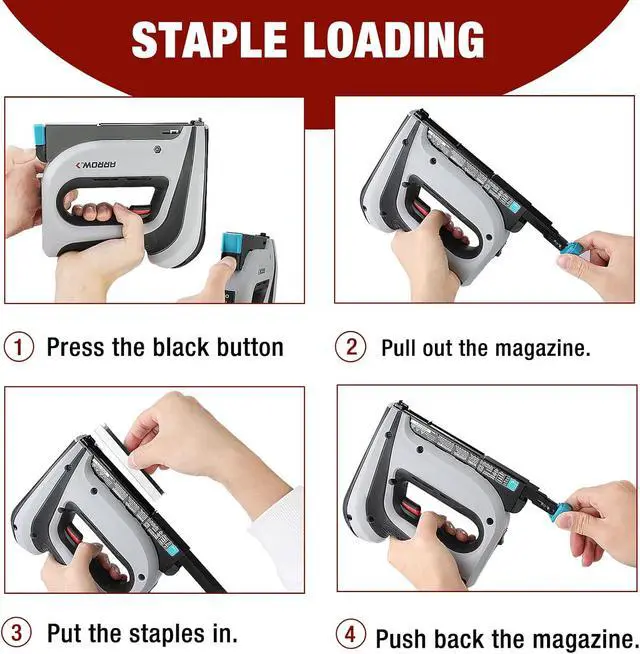 STAPLE LOADING

ARROW

① Press the black button

② Pull out the magazine.

③ Put the staples in.

④ Push back the magazine.