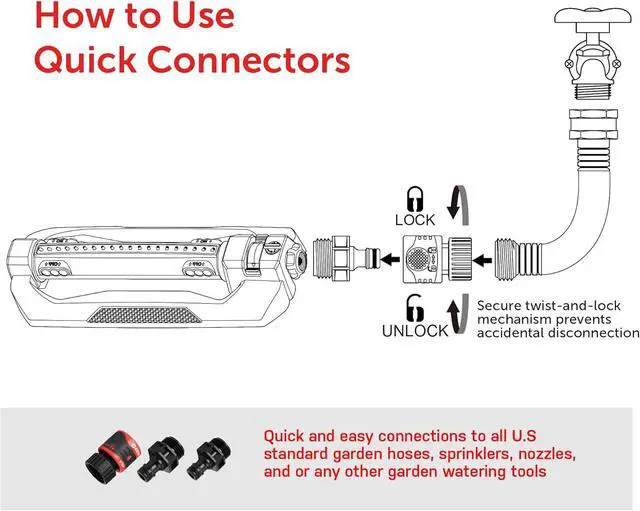 How to Use Quick Connectors

LOCK

UNLOCK

Secure twist-and-lock mechanism prevents accidental disconnection

Quick and easy connections to all U.S standard garden hoses, sprinklers, nozzles, and or any other garden watering tools