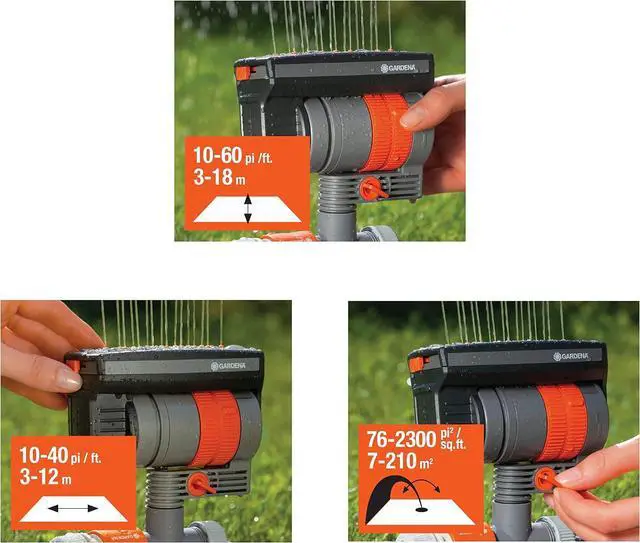 GARDENA

10-60 pi /ft.
3-18 m

GARDENA

10-40 pi / ft.
3-12 m

GARDENA

76-2300 pi² / sq.ft.
7-210 m²