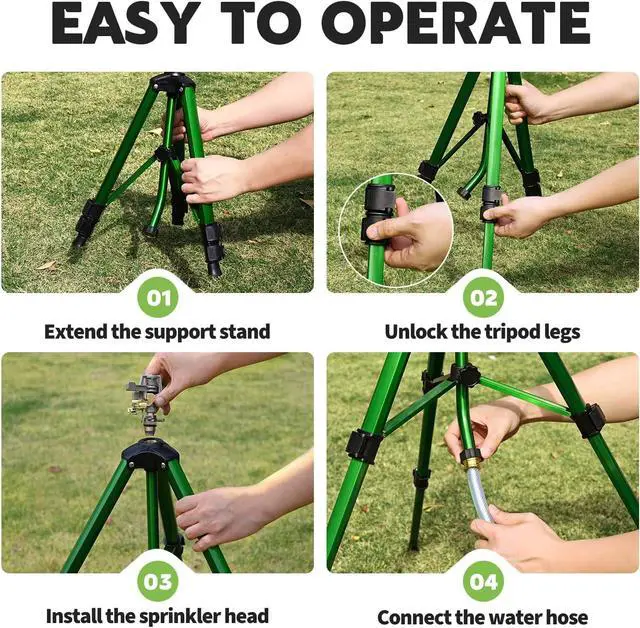 EASY TO OPERATE

01
Extend the support stand

02
Unlock the tripod legs

03
Install the sprinkler head

04
Connect the water hose