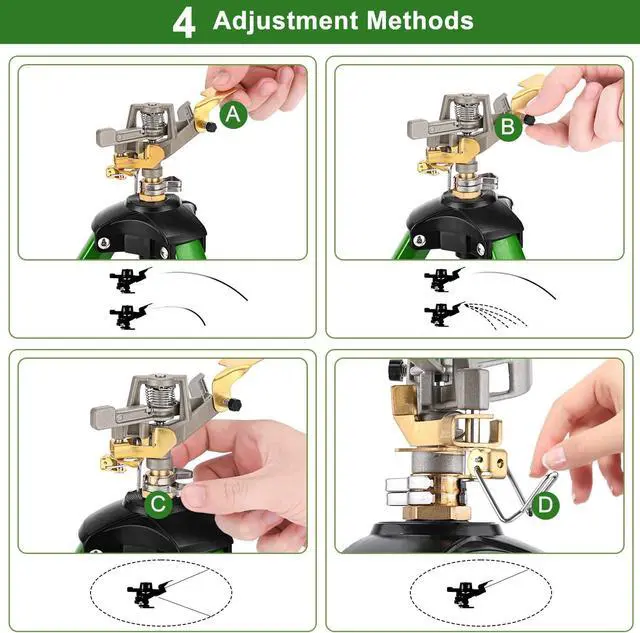 4 Adjustment Methods

A

B

C

D