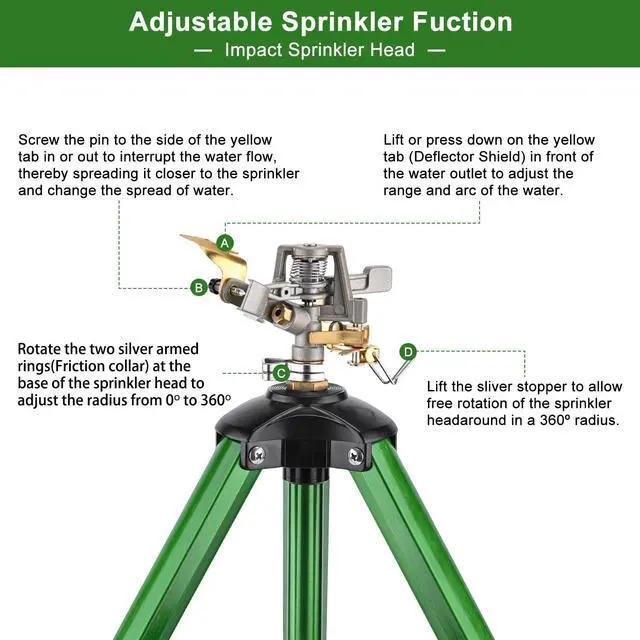 Adjustable Sprinkler Fuction
— Impact Sprinkler Head —

Screw the pin to the side of the yellow tab in or out to interrupt the water flow, thereby spreading it closer to the sprinkler and change the spread of water.

Lift or press down on the yellow tab (Deflector Shield) in front of the water outlet to adjust the range and arc of the water.

A

B

Rotate the two silver armed rings(Friction collar) at the base of the sprinkler head to adjust the radius from 0° to 360°

C

D

Lift the sliver stopper to allow free rotation of the sprinkler headaround in a 360° radius.