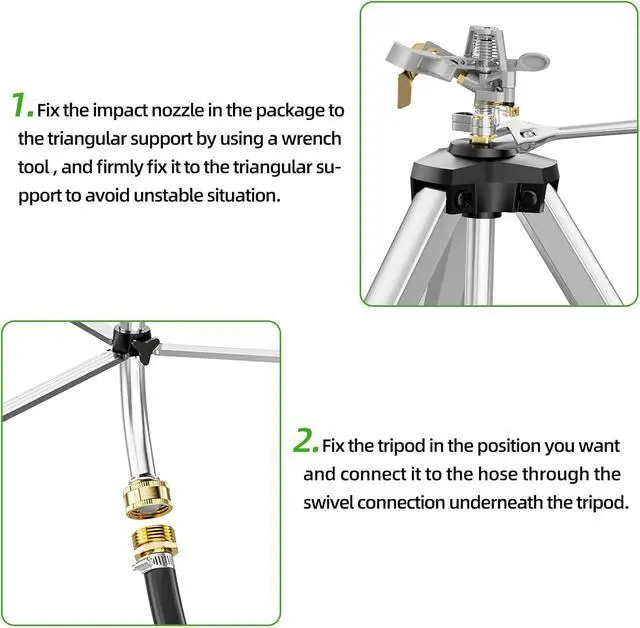 1. Fix the impact nozzle in the package to the triangular support by using a wrench tool , and firmly fix it to the triangular support to avoid unstable situation.

2. Fix the tripod in the position you want and connect it to the hose through the swivel connection underneath the tripod.