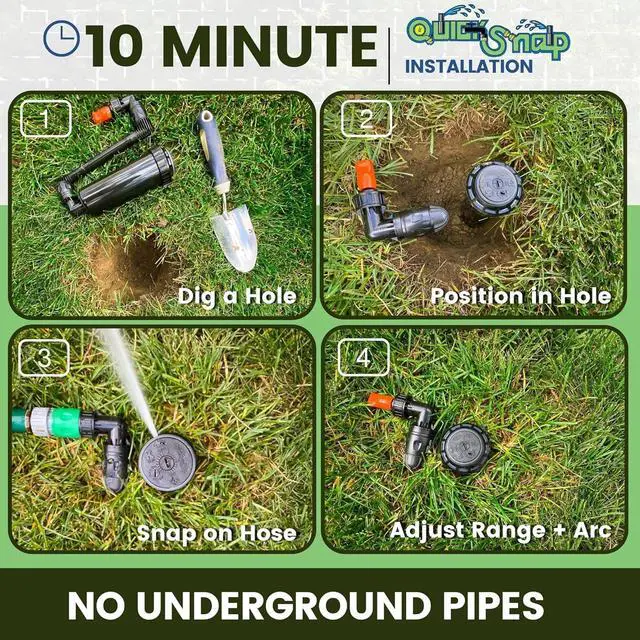 10 MINUTE

QUICK Snap
INSTALLATION

1
Dig a Hole

2
Position in Hole

3
Snap on Hose

4
Adjust Range + Arc

NO UNDERGROUND PIPES