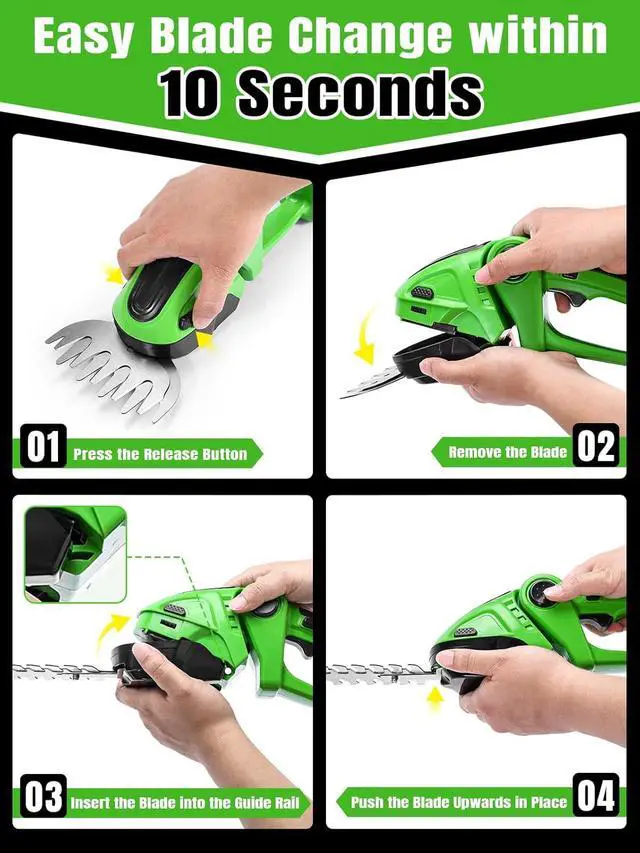 Easy Blade Change within
10 Seconds

01 Press the Release Button

Remove the Blade 02

03 Insert the Blade into the Guide Rail

Push the Blade Upwards in Place 04