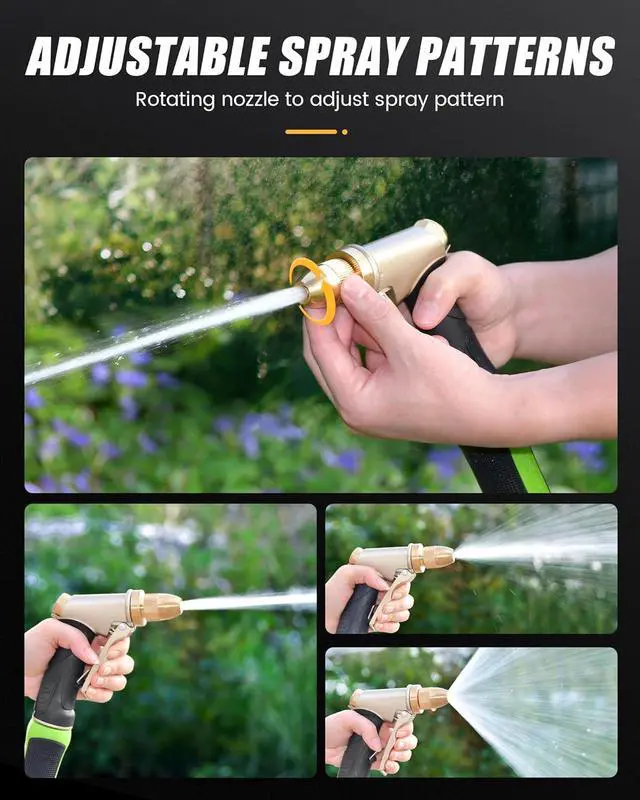 ADJUSTABLE SPRAY PATTERNS

Rotating nozzle to adjust spray pattern