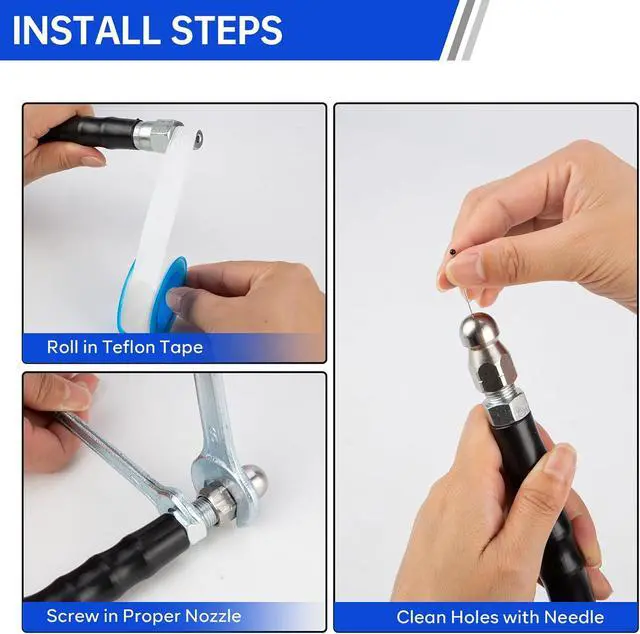 INSTALL STEPS

Roll in Teflon Tape

Screw in Proper Nozzle

Clean Holes with Needle