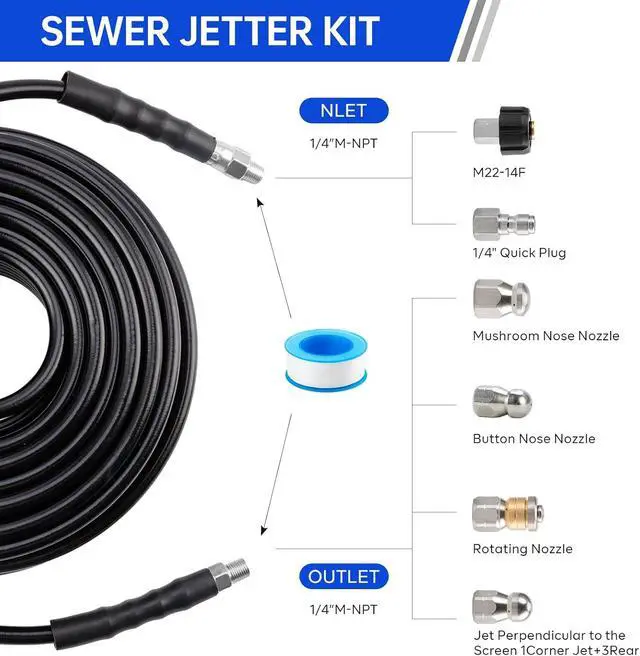 SEWER JETTER KIT

NLET

1/4"M-NPT

M22-14F

1/4" Quick Plug

Mushroom Nose Nozzle

Button Nose Nozzle

Rotating Nozzle

OUTLET

1/4"M-NPT

Jet Perpendicular to the Screen 1Corner Jet+3Rear