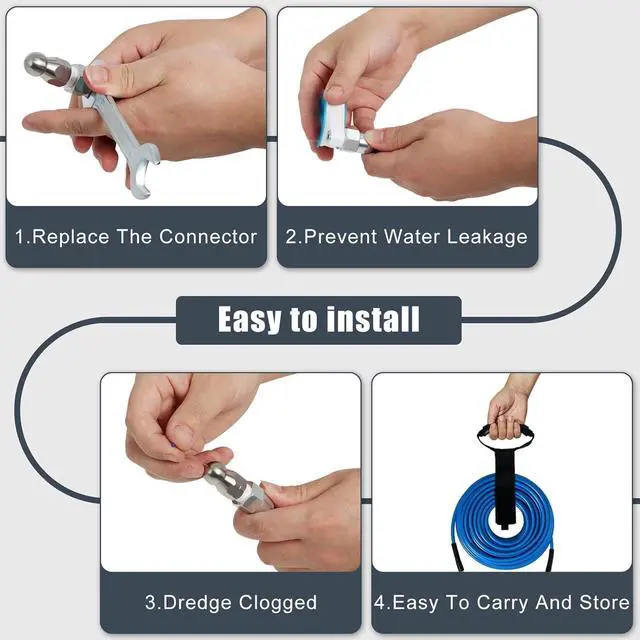 1.Replace The Connector

2.Prevent Water Leakage

Easy to install

3.Dredge Clogged

4.Easy To Carry And Store