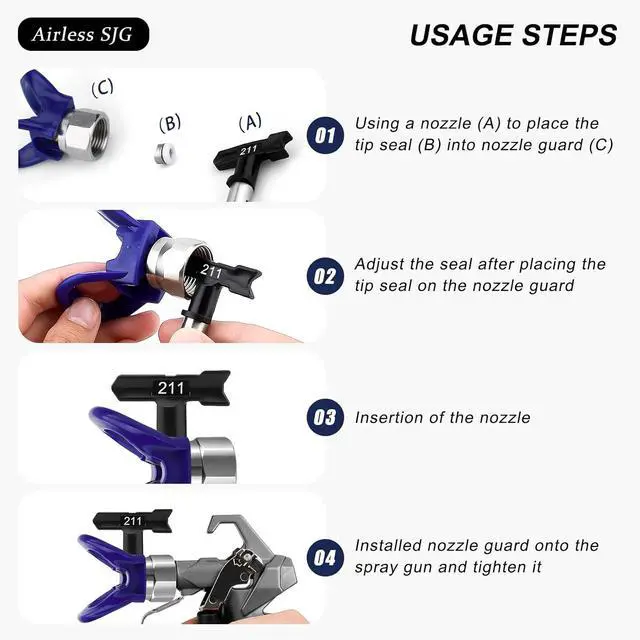 Airless SJG

USAGE STEPS

(C)

(B)

(A)

211

01 Using a nozzle (A) to place the tip seal (B) into nozzle guard (C)

211

02 Adjust the seal after placing the tip seal on the nozzle guard

211

03 Insertion of the nozzle

211

04 Installed nozzle guard onto the spray gun and tighten it