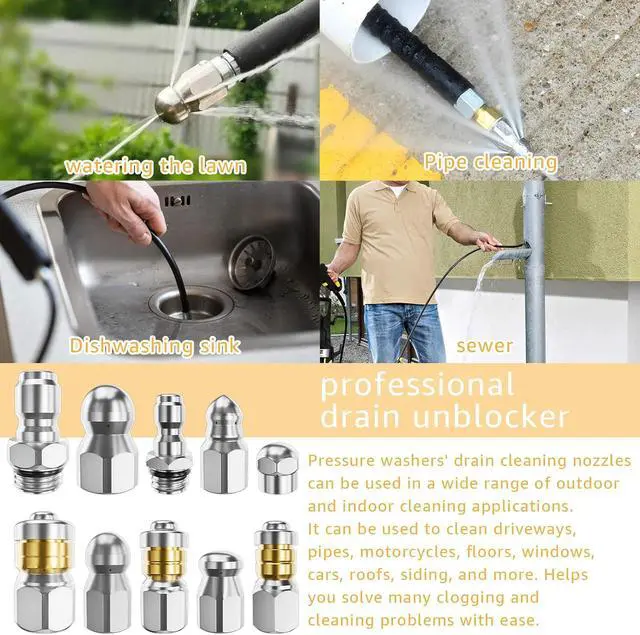 watering the lawn

Pipe cleaning

Dishwashing sink

sewer

professional drain unblocker

Pressure washers' drain cleaning nozzles can be used in a wide range of outdoor and indoor cleaning applications.
It can be used to clean driveways, pipes, motorcycles, floors, windows, cars, roofs, siding, and more. Helps you solve many clogging and cleaning problems with ease.