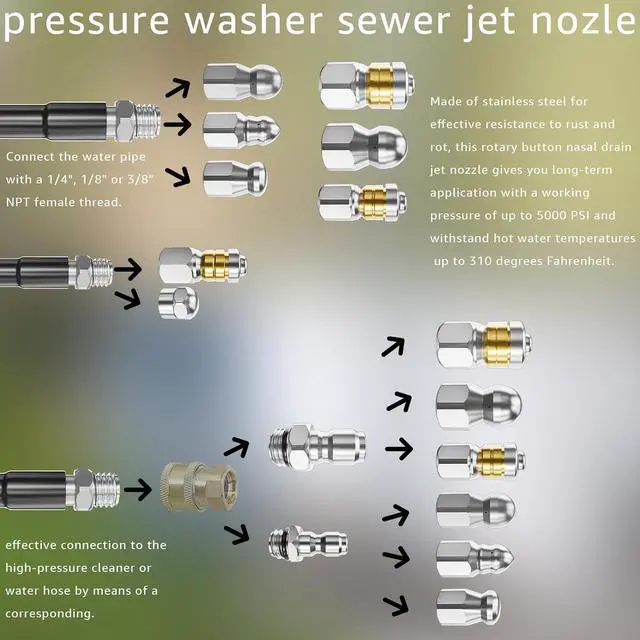 pressure washer sewer jet nozle

Connect the water pipe with a 1/4", 1/8" or 3/8" NPT female thread.

Made of stainless steel for effective resistance to rust and rot, this rotary button nasal drain jet nozzle gives you long-term application with a working pressure of up to 5000 PSI and withstand hot water temperatures up to 310 degrees Fahrenheit.

effective connection to the high-pressure cleaner or water hose by means of a corresponding.