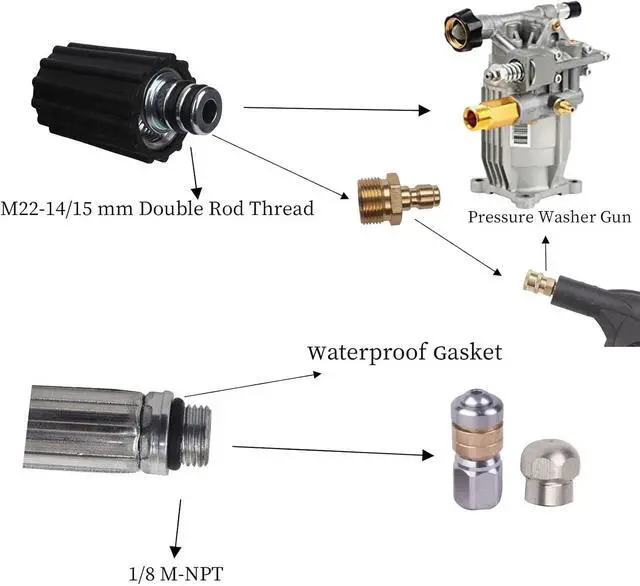 M22-14/15 mm Double Rod Thread

Pressure Washer Gun

Waterproof Gasket

1/8 M-NPT