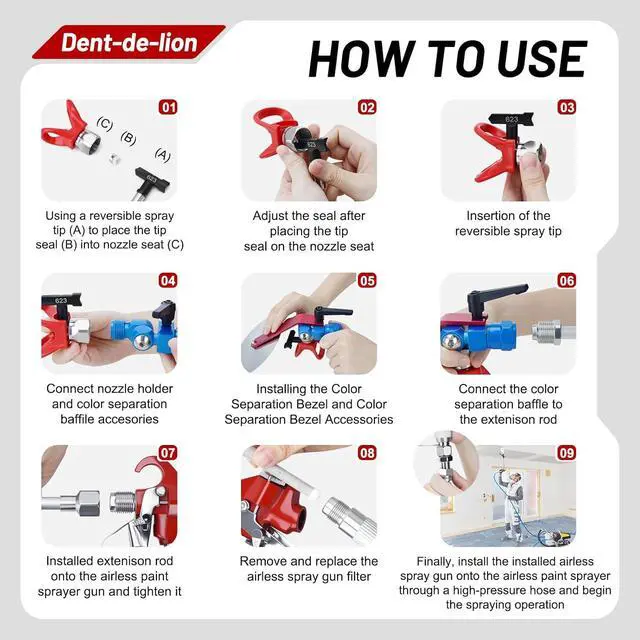 Dent-de-lion

HOW TO USE

01
(C) (B) (A)
623
Using a reversible spray tip (A) to place the tip seal (B) into nozzle seat (C)

02
623
Adjust the seal after placing the tip seal on the nozzle seat

03
623
Insertion of the reversible spray tip

04
623
Connect nozzle holder and color separation baffile accesories

05
Installing the Color Separation Bezel and Color Separation Bezel Accessories

06
Connect the color separation baffle to the extenison rod

07
Installed extenison rod onto the airless paint sprayer gun and tighten it

08
Remove and replace the airless spray gun filter

09
Finally, install the installed airless spray gun onto the airless paint sprayer through a high-pressure hose and begin the spraying operation