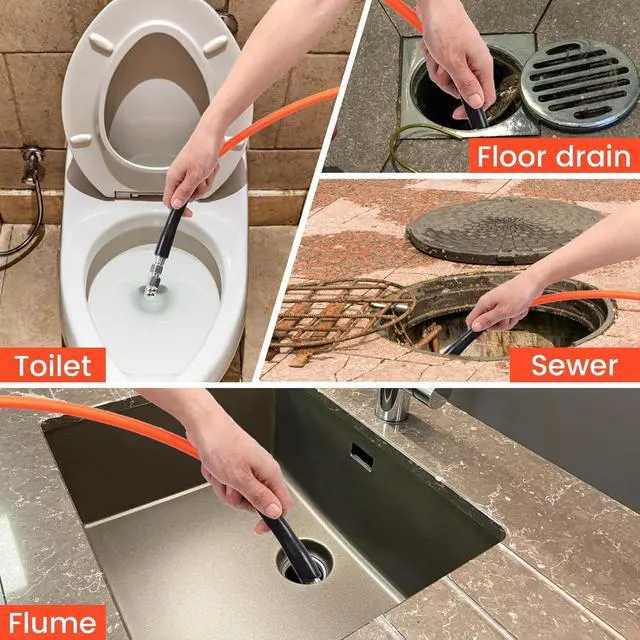 Floor drain

Toilet

Sewer

Flume