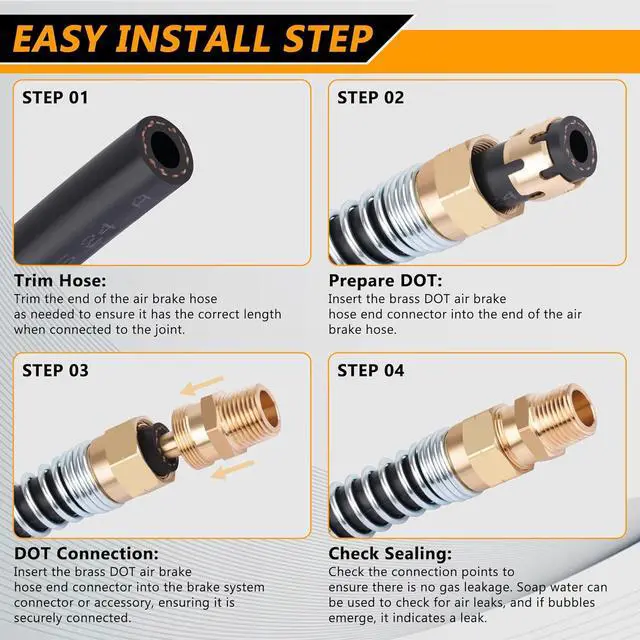 EASY INSTALL STEP

STEP 01

Trim Hose:
Trim the end of the air brake hose as needed to ensure it has the correct length when connected to the joint.

STEP 02

Prepare DOT:
Insert the brass DOT air brake hose end connector into the end of the air brake hose.

STEP 03

DOT Connection:
Insert the brass DOT air brake hose end connector into the brake system connector or accessory, ensuring it is securely connected.

STEP 04

Check Sealing:
Check the connection points to ensure there is no gas leakage. Soap water can be used to check for air leaks, and if bubbles emerge, it indicates a leak.