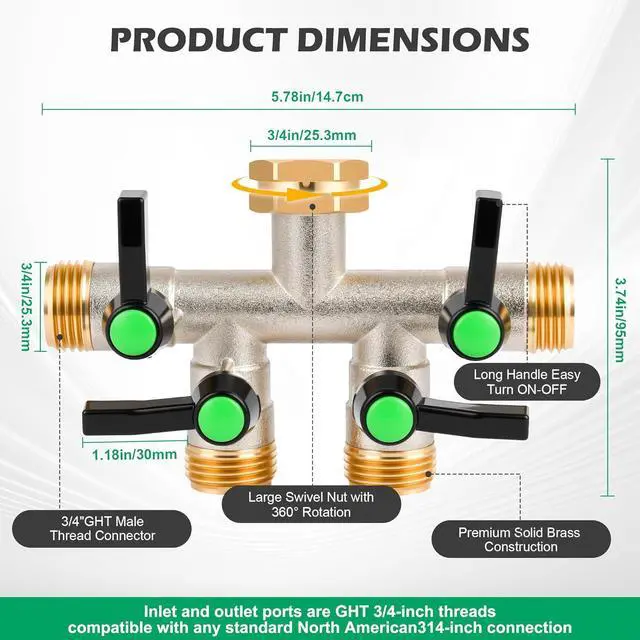 PRODUCT DIMENSIONS

5.78in/14.7cm

3/4in/25.3mm

3/4in/25.3mm

3.74in/95mm

Long Handle Easy Turn ON-OFF

1.18in/30mm

Large Swivel Nut with 360° Rotation

3/4"GHT Male Thread Connector

Premium Solid Brass Construction

Inlet and outlet ports are GHT 3/4-inch threads compatible with any standard North American314-inch connection