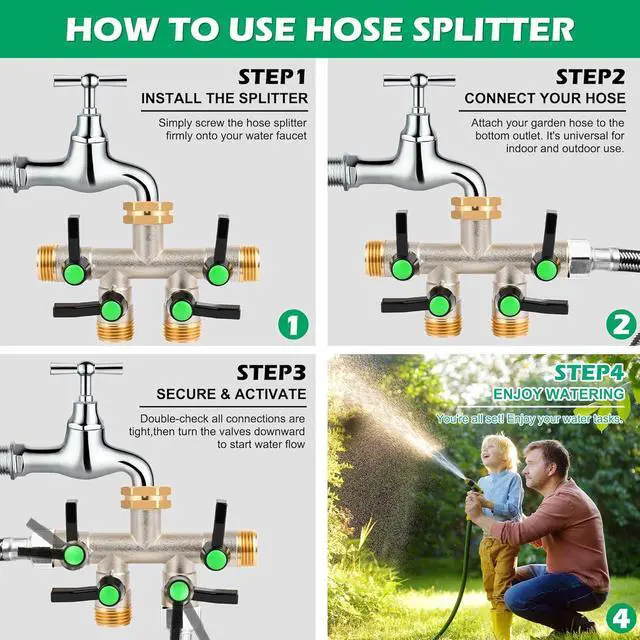 HOW TO USE HOSE SPLITTER

STEP1
INSTALL THE SPLITTER
Simply screw the hose splitter firmly onto your water faucet

1

STEP2
CONNECT YOUR HOSE
Attach your garden hose to the bottom outlet. It's universal for indoor and outdoor use.

2

STEP3
SECURE & ACTIVATE
Double-check all connections are tight,then turn the valves downward to start water flow

STEP4
ENJOY WATERING
You're all set! Enjoy your water tasks.

4