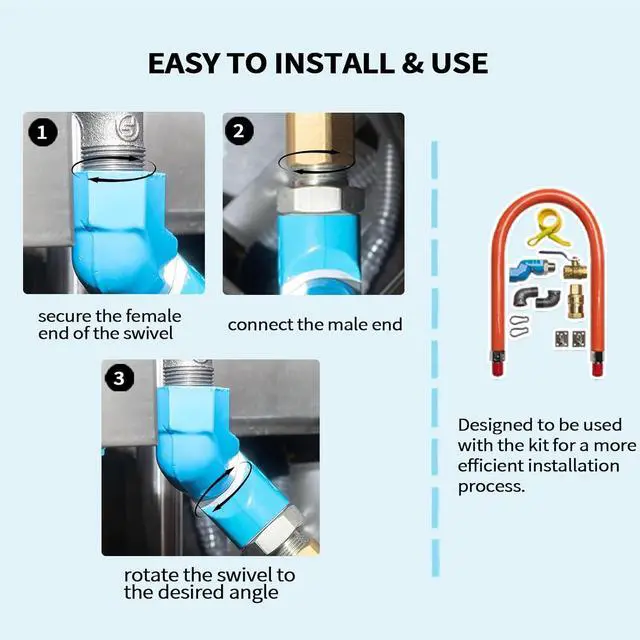 EASY TO INSTALL & USE

1

secure the female end of the swivel

2

connect the male end

3

rotate the swivel to the desired angle

Designed to be used with the kit for a more efficient installation process.